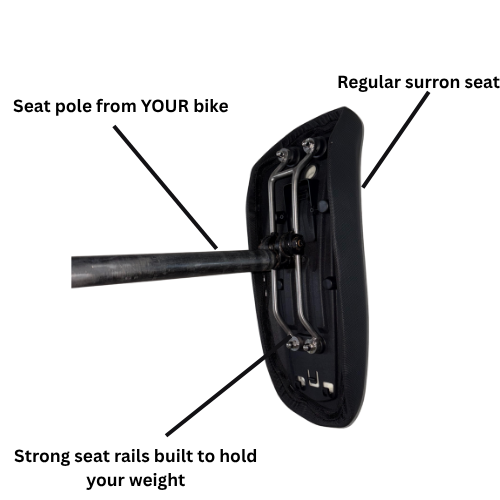 Regular surron seat

Seat pole from YOUR bike

Strong seat rails built to hold your weight